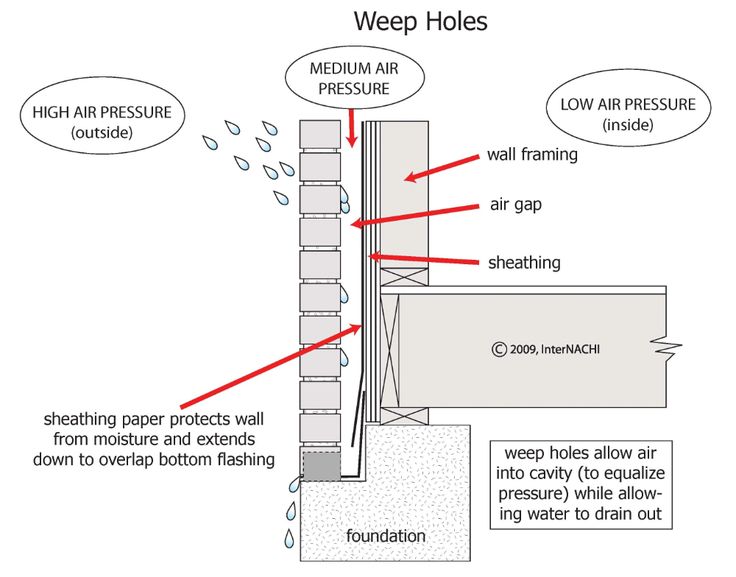 Weep Holes

MEDIUM AIR PRESSURE

HIGH AIR PRESSURE (outside)

LOW AIR PRESSURE (inside)

wall framing

air gap

sheathing

© 2009, InterNACHI

sheathing paper protects wall from moisture and extends down to overlap bottom flashing

weep holes allow air into cavity (to equalize pressure) while allowing water to drain out

foundation